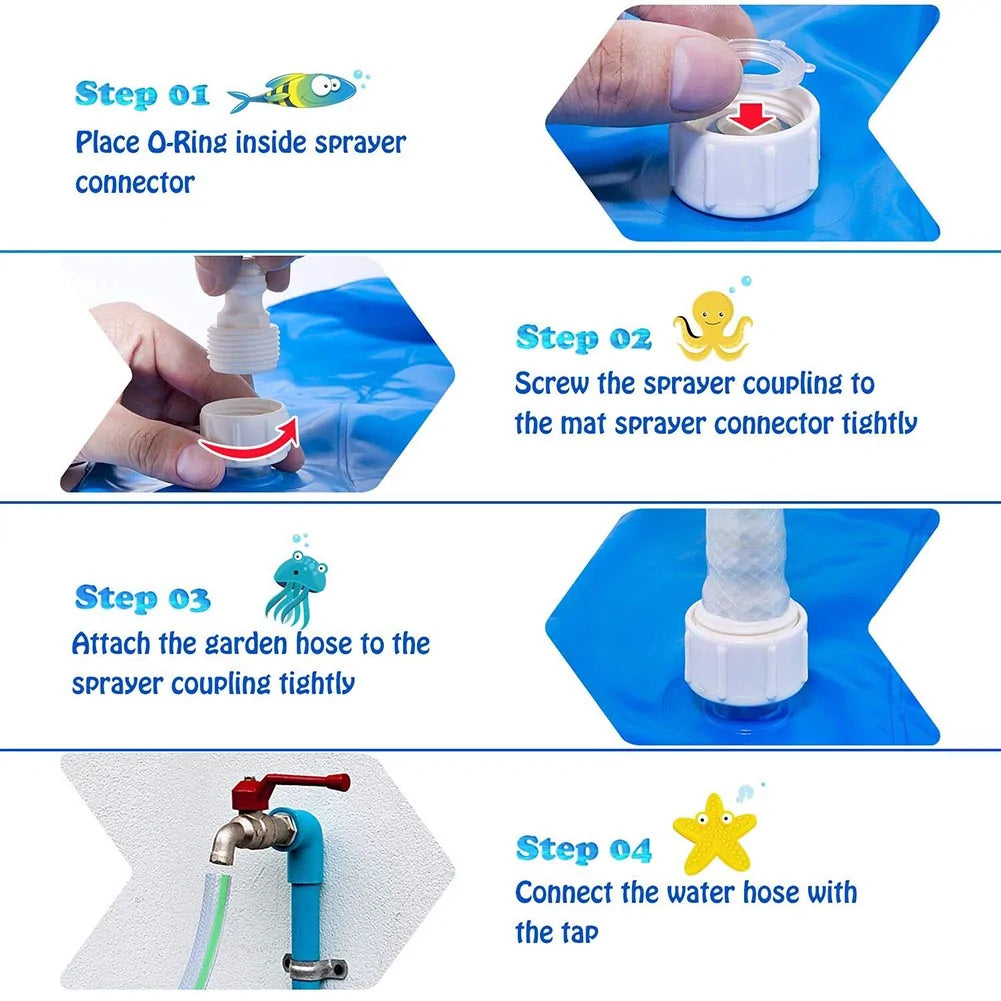 Step 01
Place O-Ring inside sprayer connector

Step 02
Screw the sprayer coupling to the mat sprayer connector tightly

Step 03
Attach the garden hose to the sprayer coupling tightly

Step 04
Connect the water hose with the tap