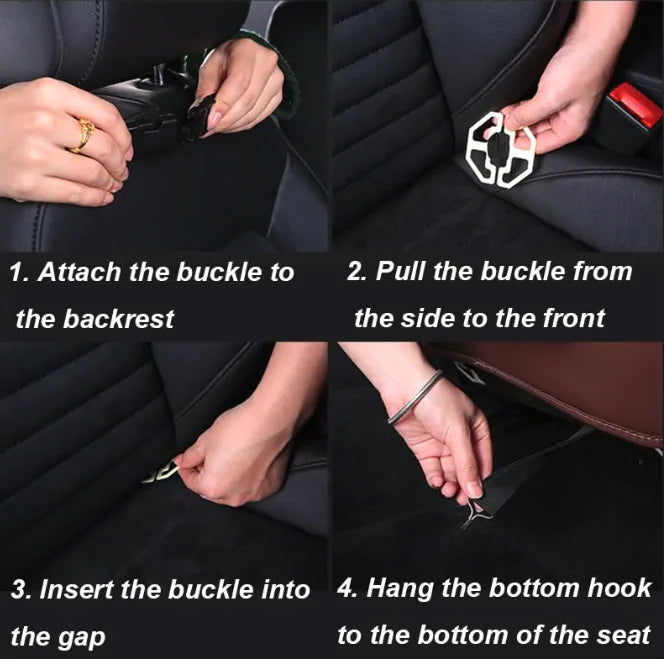 1. Attach the buckle to the backrest

2. Pull the buckle from the side to the front

3. Insert the buckle into the gap

4. Hang the bottom hook to the bottom of the seat