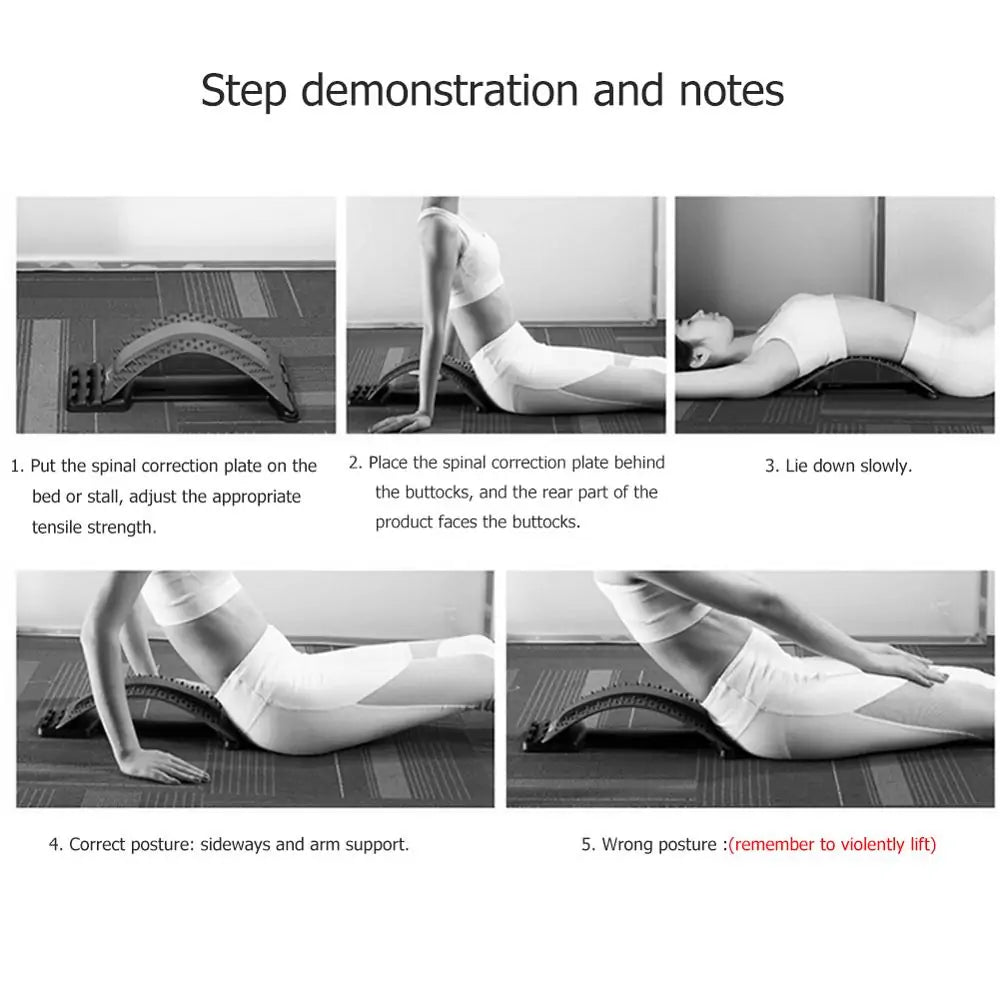 Step demonstration and notes

1. Put the spinal correction plate on the bed or stall, adjust the appropriate tensile strength.

2. Place the spinal correction plate behind the buttocks, and the rear part of the product faces the buttocks.

3. Lie down slowly.

4. Correct posture: sideways and arm support.

5. Wrong posture :(remember to violently lift)