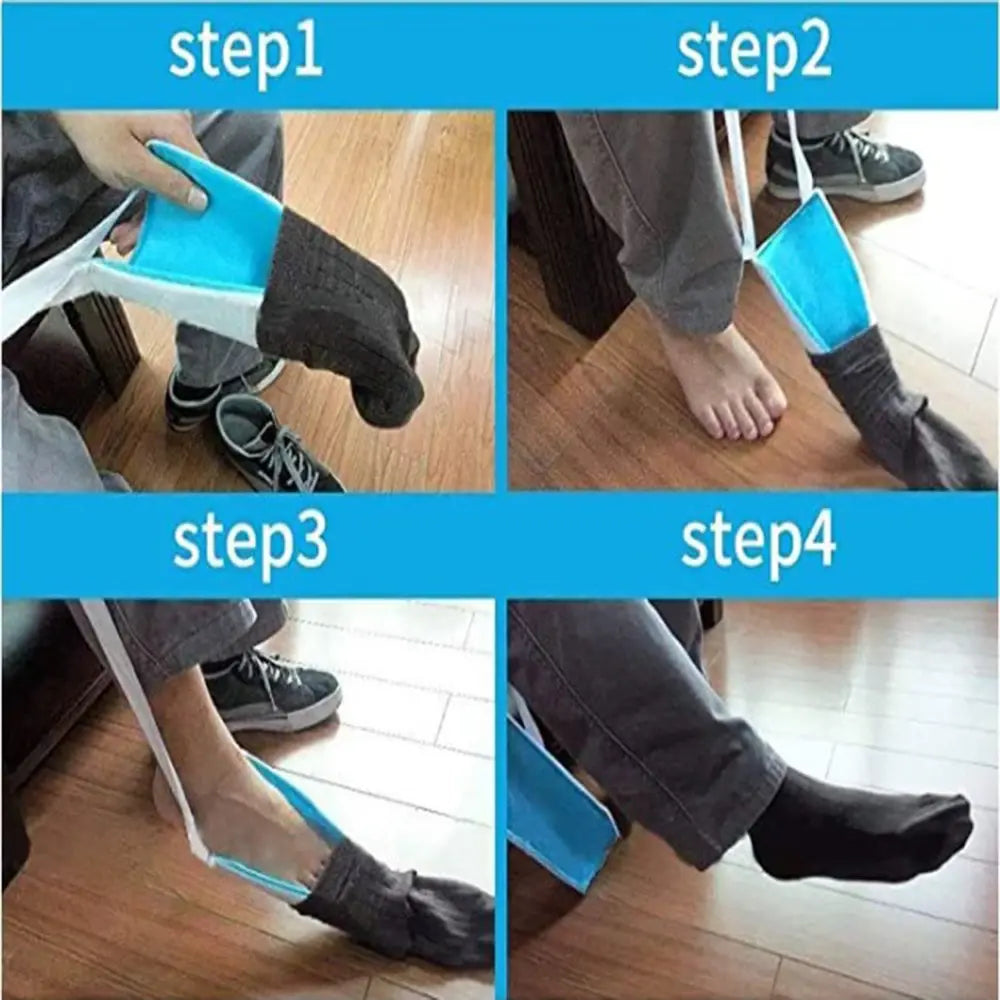 step1

step2

step3

step4