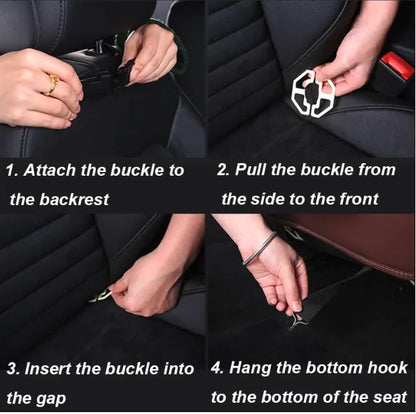 1. Attach the buckle to the backrest

2. Pull the buckle from the side to the front

3. Insert the buckle into the gap

4. Hang the bottom hook to the bottom of the seat